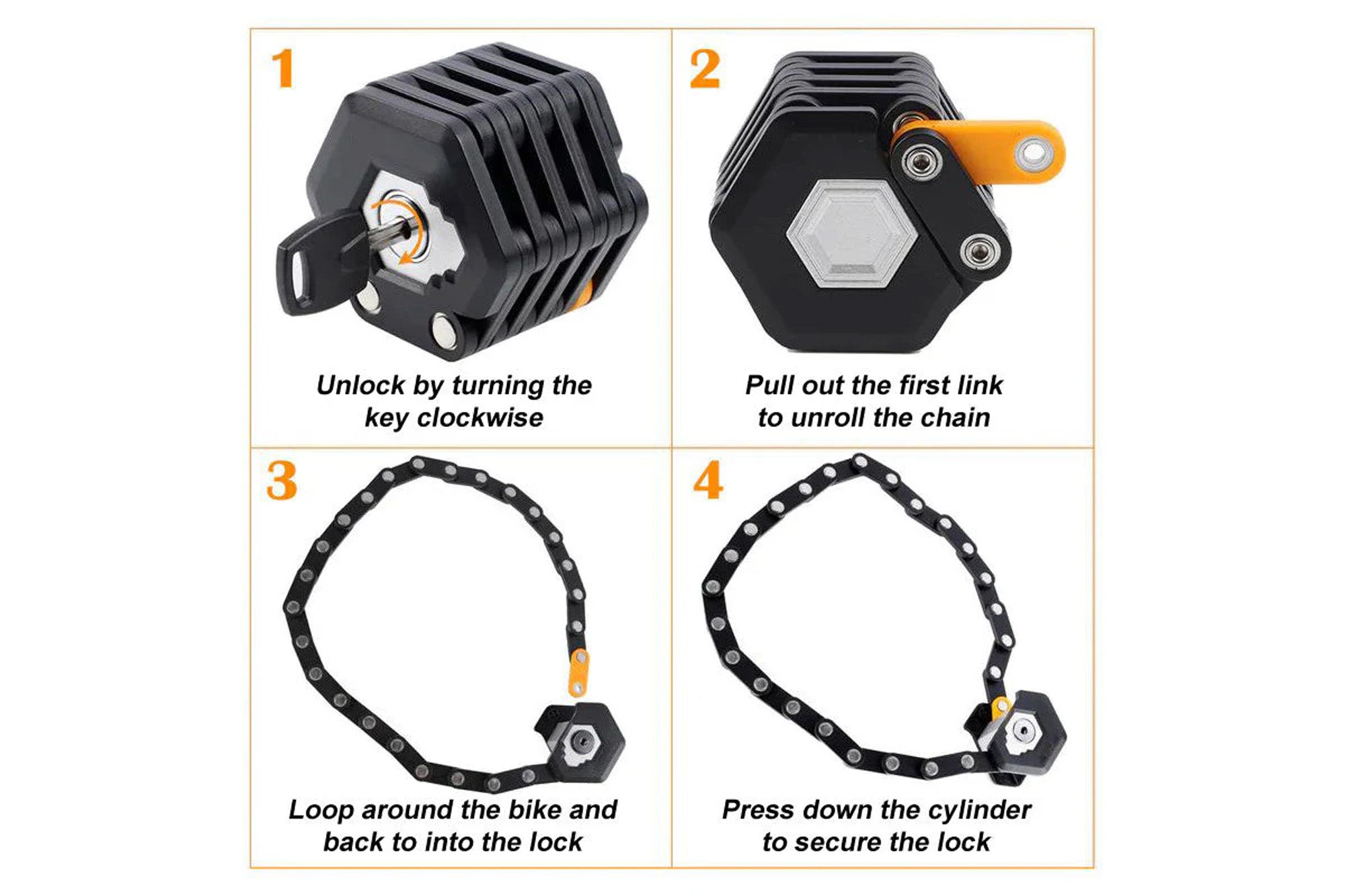 1

Unlock by turning the key clockwise

2

Pull out the first link to unroll the chain

3

Loop around the bike and back to into the lock

4

Press down the cylinder to secure the lock